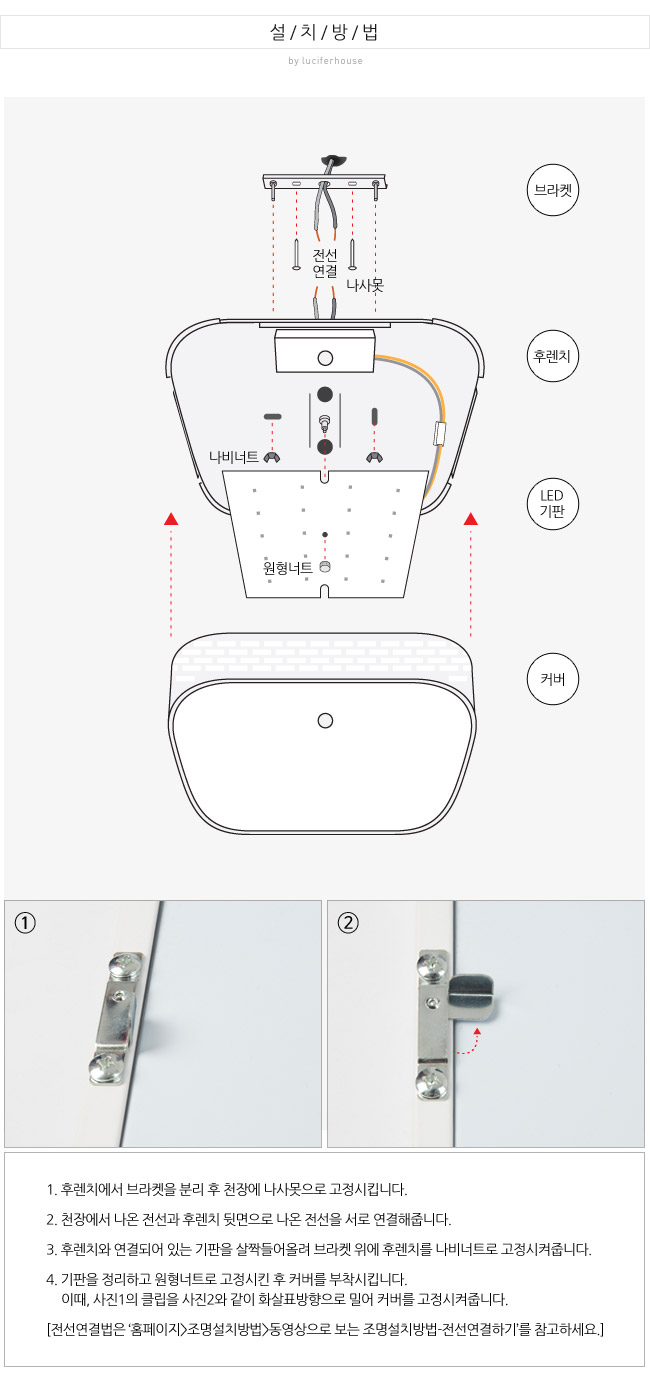 설 / 치 / 방 / 법

by luciferhouse

브라켓

전선
연결

나사못

후렌치

나비너트

LED
기판

원형너트

커버

①

②

1. 후렌치에서 브라켓을 분리 후 천장에 나사못으로 고정시킵니다.

2. 천장에서 나온 전선과 후렌치 뒷면으로 나온 전선을 서로 연결해줍니다.

3. 후렌치와 연결되어 있는 기판을 살짝들어올려 브라켓 위에 후렌치를 나비너트로 고정시켜줍니다.

4. 기판을 정리하고 원형너트로 고정시킨 후 커버를 부착시킵니다.
이때, 사진1의 클립을 사진2와 같이 화살표방향으로 밀어 커버를 고정시켜줍니다.

[전선연결법은 '홈페이지>조명설치방법>동영상으로 보는 조명설치방법-전선연결하기'를 참고하세요.]